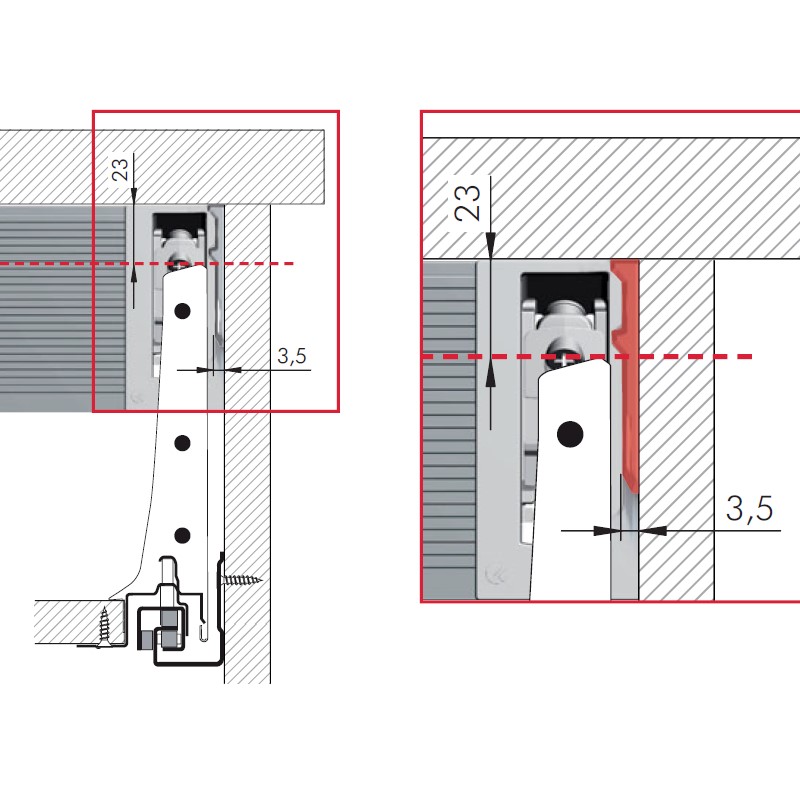 23
3,5
23
3,5