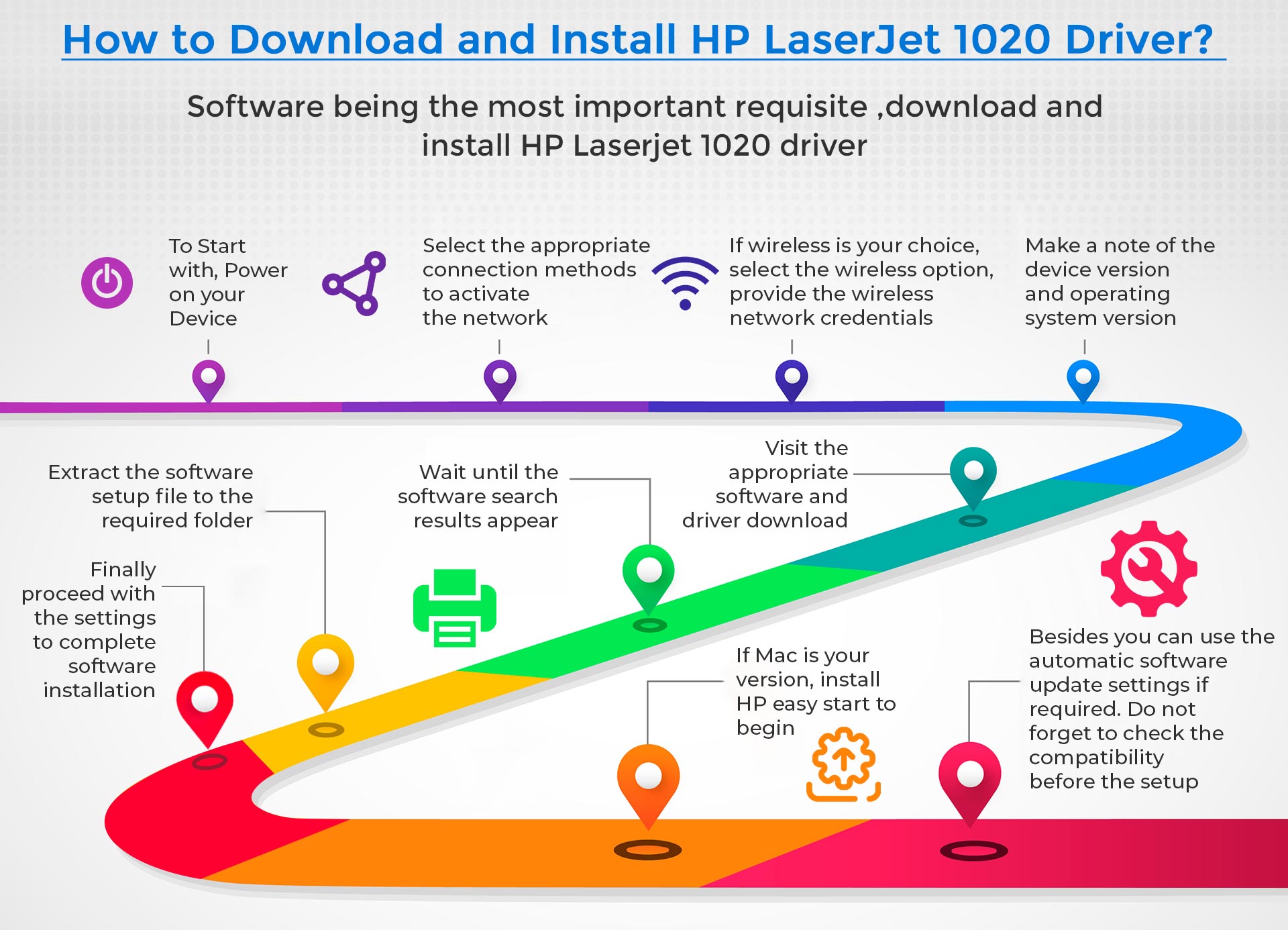 How to Download and Install HP LaserJet 1020 Driver?

Software being the most important requisite ,download and install HP Laserjet 1020 driver

To Start with, Power on your Device

Select the appropriate connection methods to activate the network

If wireless is your choice, select the wireless option, provide the wireless network credentials

Make a note of the device version and operating system version

Visit the appropriate software and driver download

Wait until the software search results appear

Extract the software setup file to the required folder

Finally proceed with the settings to complete software installation

If Mac is your version, install HP easy start to begin

Besides you can use the automatic software update settings if required. Do not forget to check the compatibility before the setup