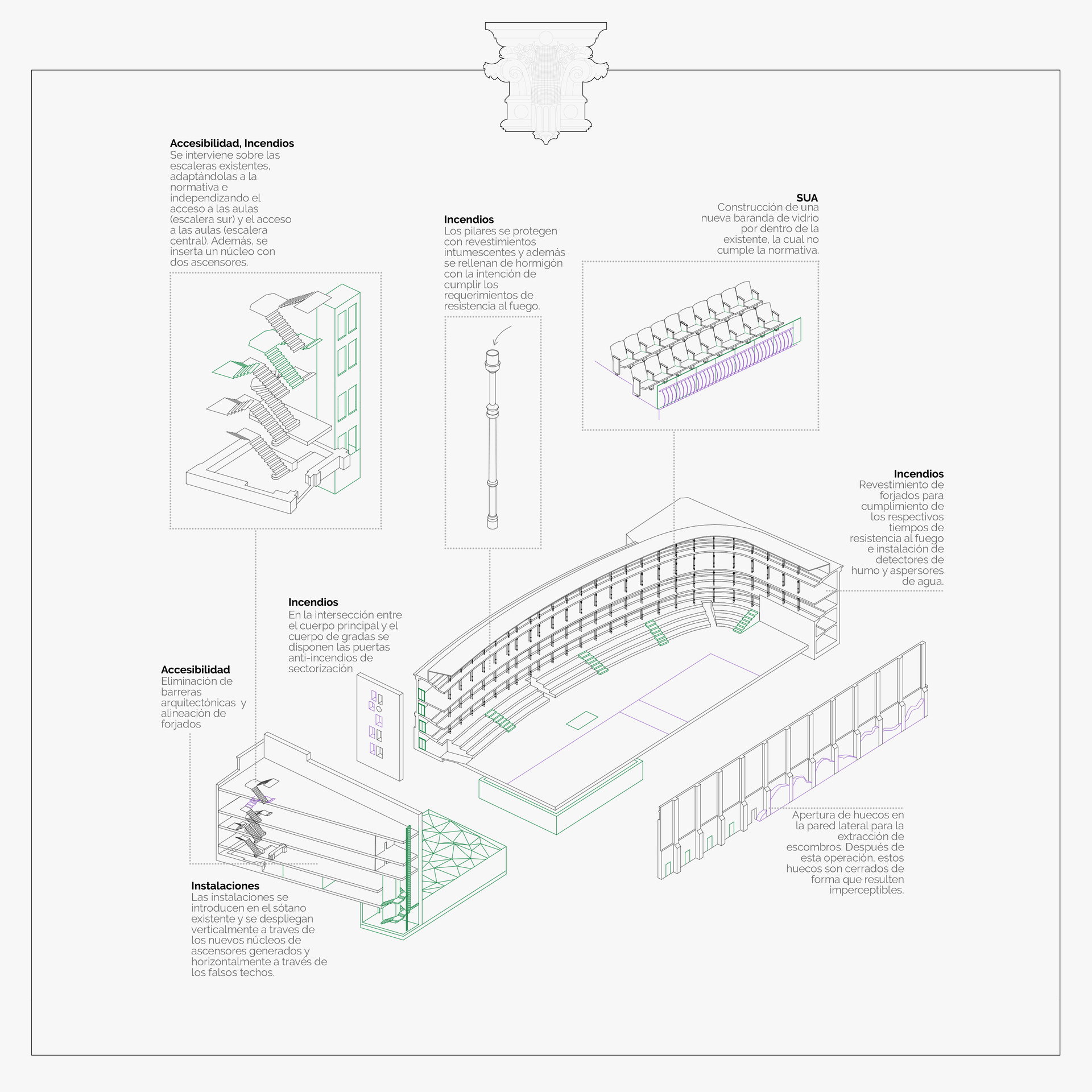 **Accesibilidad, Incendios**
Se interviene sobre las escaleras existentes, adaptándolas a la normativa e independizando el acceso a las aulas (escalera sur) y el acceso a las aulas (escalera central). Además, se inserta un núcleo con dos ascensores.

**Incendios**
Los pilares se protegen con revestimientos intumescentes y además se rellenan de hormigón con la intención de cumplir los requerimientos de resistencia al fuego.

**SUA**
Construcción de una nueva baranda de vidrio por dentro de la existente, la cual no cumple la normativa.

**Incendios**
Revestimiento de forjados para cumplimiento de los respectivos tiempos de resistencia al fuego e instalación de detectores de humo y aspersores de agua.

**Incendios**
En la intersección entre el cuerpo principal y el cuerpo de gradas se disponen las puertas anti-incendios de sectorización

**Accesibilidad**
Eliminación de barreras arquitectónicas y alineación de forjados

**Instalaciones**
Las instalaciones se introducen en el sótano existente y se despliegan verticalmente a traves de los nuevos núcleos de ascensores generados y horizontalmente a través de los falsos techos.

Apertura de huecos en la pared lateral para la extracción de escombros. Después de esta operación, estos huecos son cerrados de forma que resulten imperceptibles.